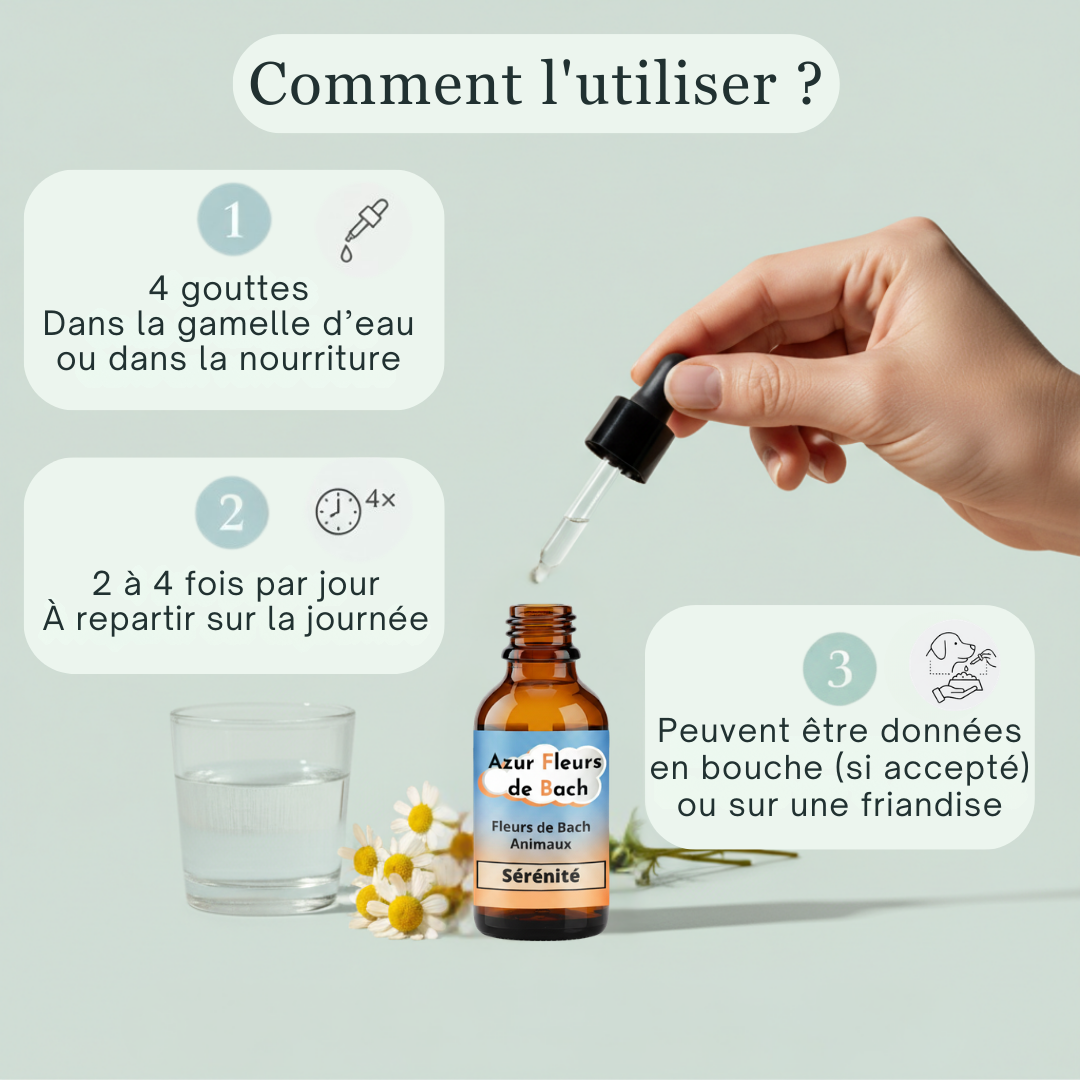 Comment l'utiliser ?

1

4 gouttes
Dans la gamelle d'eau
ou dans la nourriture

2

4×

2 à 4 fois par jour
À repartir sur la journée

3

Peuvent être données
en bouche (si accepté)
ou sur une friandise

Azur Fleurs de Bach

Fleurs de Bach
Animaux

Sérénité