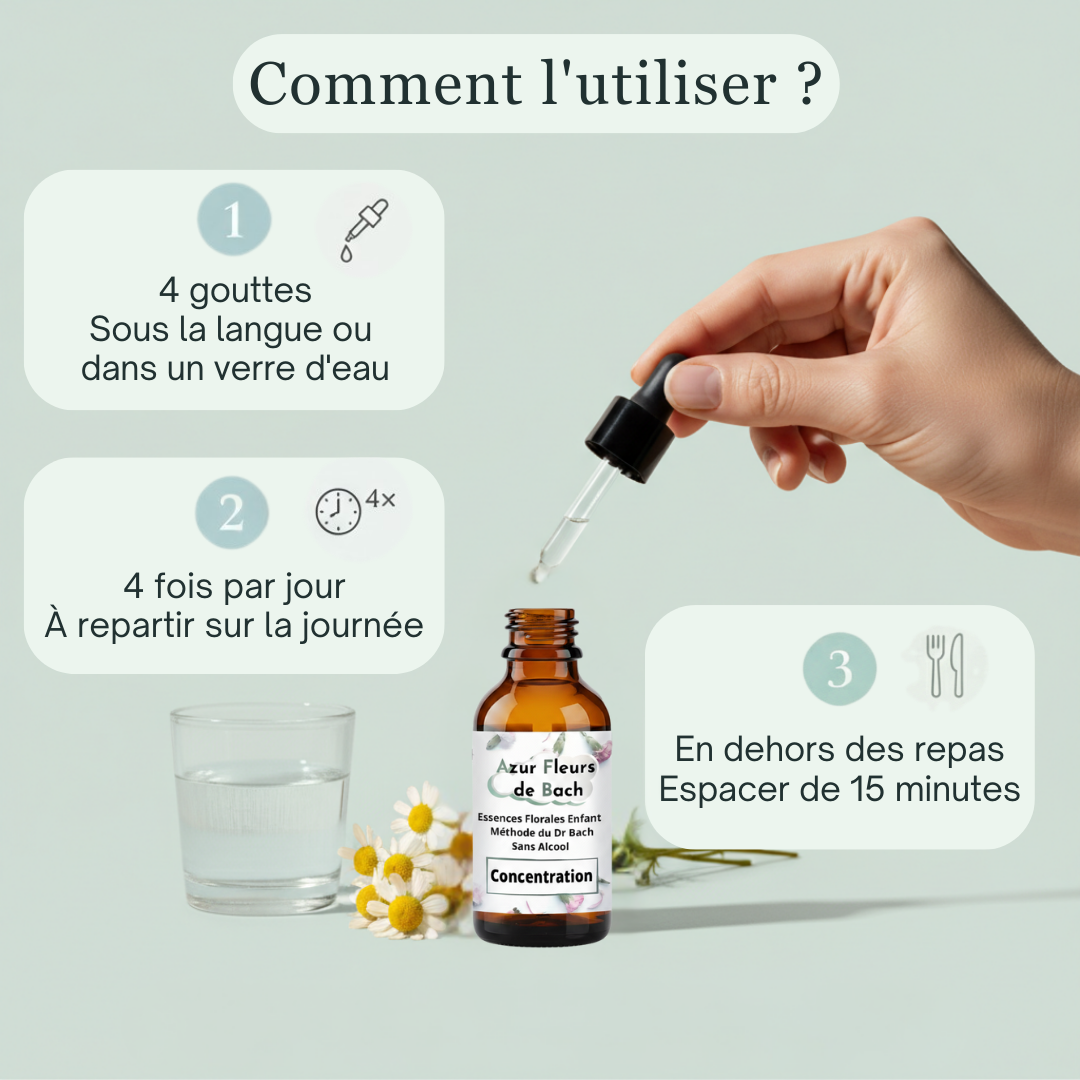 Comment l'utiliser ?

1

4 gouttes
Sous la langue ou dans un verre d'eau

2

4×

4 fois par jour
À repartir sur la journée

3

En dehors des repas
Espacer de 15 minutes

Azur Fleurs de Bach

Essences Florales Enfant
Méthode du Dr Bach
Sans Alcool

Concentration