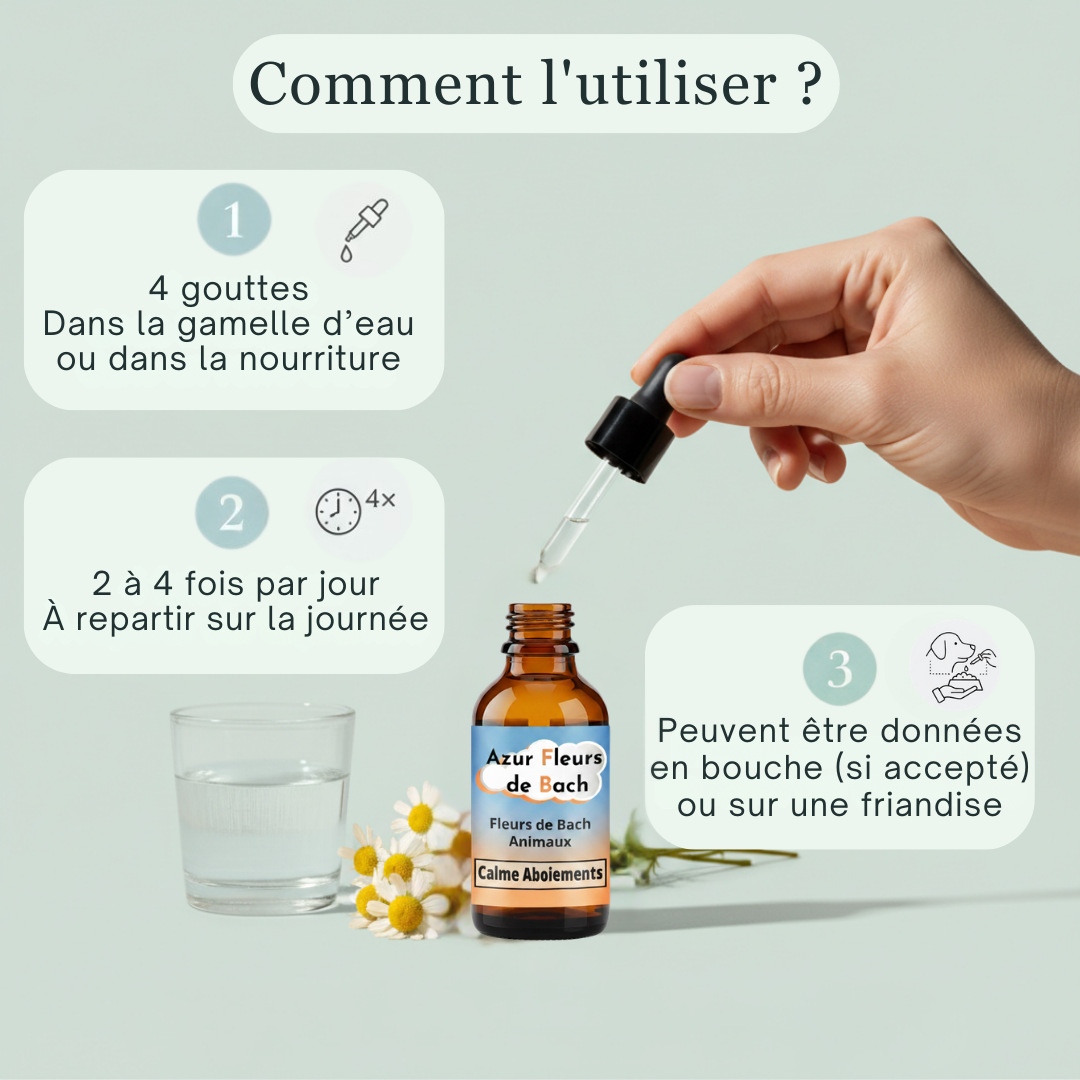 Comment l'utiliser ?

1

4 gouttes
Dans la gamelle d'eau
ou dans la nourriture

2

4×

2 à 4 fois par jour
À repartir sur la journée

3

Peuvent être données
en bouche (si accepté)
ou sur une friandise

Azur Fleurs de Bach

Fleurs de Bach
Animaux

Calme Aboiements